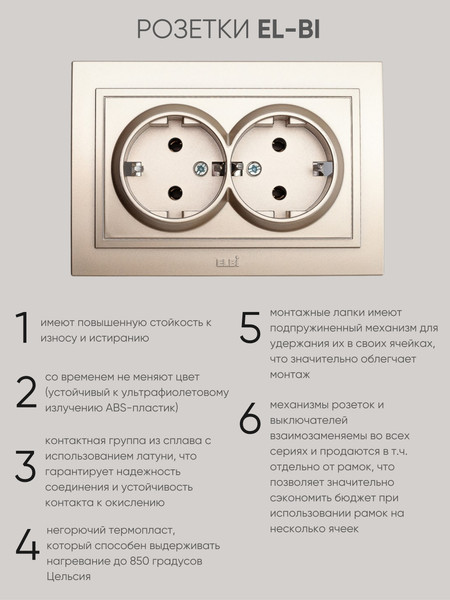 РОЗЕТКИ EL-BI

ELBI

1 имеют повышенную стойкость к износу и истиранию

2 со временем не меняют цвет (устойчивый к ультрафиолетовому излучению ABS-пластик)

3 контактная группа из сплава с использованием латуни, что гарантирует надежность соединения и устойчивость контакта к окислению

4 негорючий термопласт, который способен выдерживать нагревание до 850 градусов Цельсия

5 монтажные лапки имеют подпружиненный механизм для удержания их в своих ячейках, что значительно облегчает монтаж

6 механизмы розеток и выключателей взаимозаменяемы во всех сериях и продаются в т.ч. отдельно от рамок, что позволяет значительно сэкономить бюджет при использовании рамок на несколько ячеек