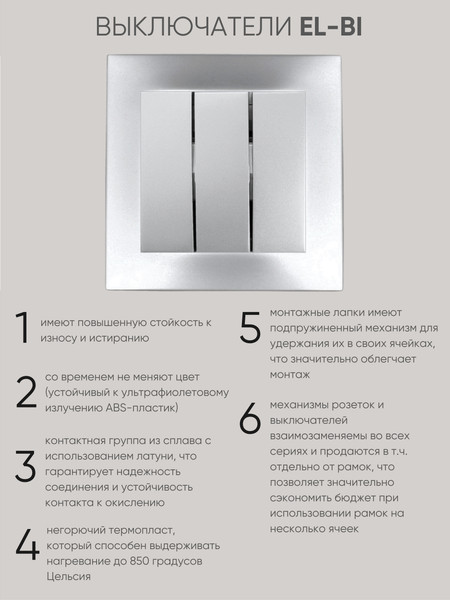 ВЫКЛЮЧАТЕЛИ EL-BI

1 имеют повышенную стойкость к износу и истиранию

2 со временем не меняют цвет (устойчивый к ультрафиолетовому излучению ABS-пластик)

3 контактная группа из сплава с использованием латуни, что гарантирует надежность соединения и устойчивость контакта к окислению

4 негорючий термопласт, который способен выдерживать нагревание до 850 градусов Цельсия

5 монтажные лапки имеют подпружиненный механизм для удержания их в своих ячейках, что значительно облегчает монтаж

6 механизмы розеток и выключателей взаимозаменяемы во всех сериях и продаются в т.ч. отдельно от рамок, что позволяет значительно сэкономить бюджет при использовании рамок на несколько ячеек