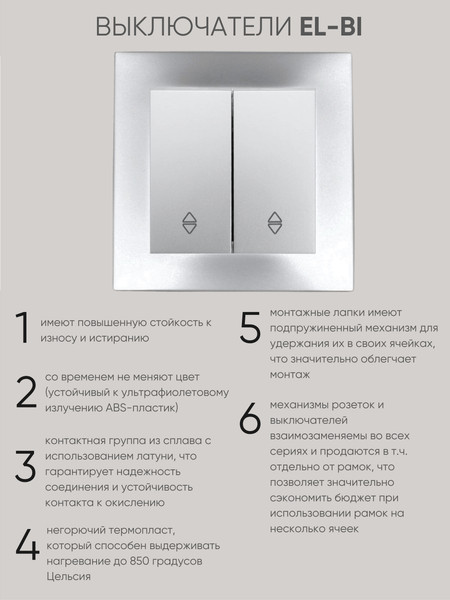 ВЫКЛЮЧАТЕЛИ EL-BI

1 имеют повышенную стойкость к износу и истиранию

2 со временем не меняют цвет (устойчивый к ультрафиолетовому излучению ABS-пластик)

3 контактная группа из сплава с использованием латуни, что гарантирует надежность соединения и устойчивость контакта к окислению

4 негорючий термопласт, который способен выдерживать нагревание до 850 градусов Цельсия

5 монтажные лапки имеют подпружиненный механизм для удержания их в своих ячейках, что значительно облегчает монтаж

6 механизмы розеток и выключателей взаимозаменяемы во всех сериях и продаются в т.ч. отдельно от рамок, что позволяет значительно сэкономить бюджет при использовании рамок на несколько ячеек