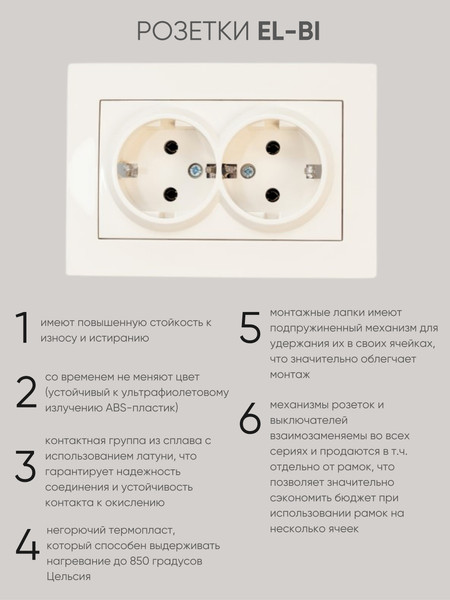 РОЗЕТКИ EL-BI

1 имеют повышенную стойкость к износу и истиранию

2 со временем не меняют цвет (устойчивый к ультрафиолетовому излучению ABS-пластик)

3 контактная группа из сплава с использованием латуни, что гарантирует надежность соединения и устойчивость контакта к окислению

4 негорючий термопласт, который способен выдерживать нагревание до 850 градусов Цельсия

5 монтажные лапки имеют подпружиненный механизм для удержания их в своих ячейках, что значительно облегчает монтаж

6 механизмы розеток и выключателей взаимозаменяемы во всех сериях и продаются в т.ч. отдельно от рамок, что позволяет значительно сэкономить бюджет при использовании рамок на несколько ячеек