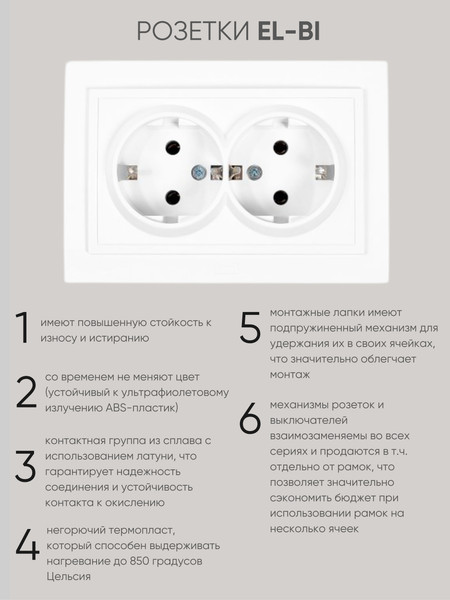 РОЗЕТКИ EL-BI

1 имеют повышенную стойкость к износу и истиранию

2 со временем не меняют цвет (устойчивый к ультрафиолетовому излучению ABS-пластик)

3 контактная группа из сплава с использованием латуни, что гарантирует надежность соединения и устойчивость контакта к окислению

4 негорючий термопласт, который способен выдерживать нагревание до 850 градусов Цельсия

5 монтажные лапки имеют подпружиненный механизм для удержания их в своих ячейках, что значительно облегчает монтаж

6 механизмы розеток и выключателей взаимозаменяемы во всех сериях и продаются в т.ч. отдельно от рамок, что позволяет значительно сэкономить бюджет при использовании рамок на несколько ячеек