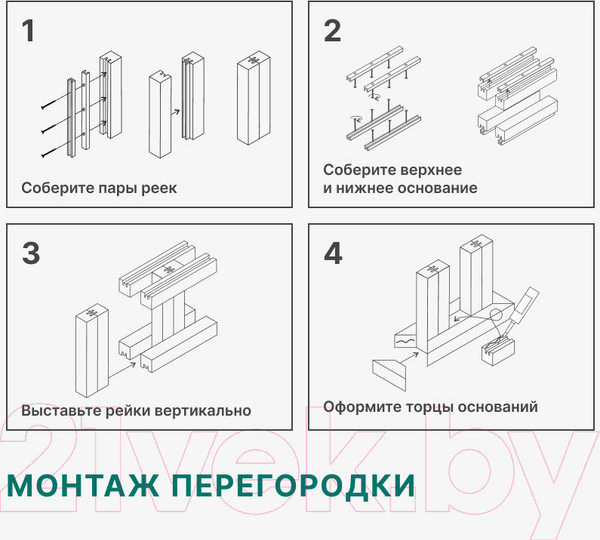 1

Соберите пары реек

2

Соберите верхнее и нижнее основание

3

Выставьте рейки вертикально

4

Оформите торцы оснований

21vek.by

МОНТАЖ ПЕРЕГОРОДКИ