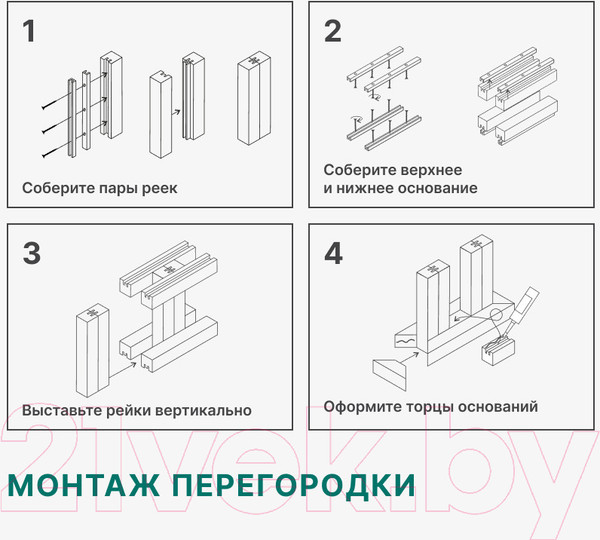 1

Соберите пары реек

2

Соберите верхнее и нижнее основание

3

Выставьте рейки вертикально

4

Оформите торцы оснований

21vek.by

МОНТАЖ ПЕРЕГОРОДКИ