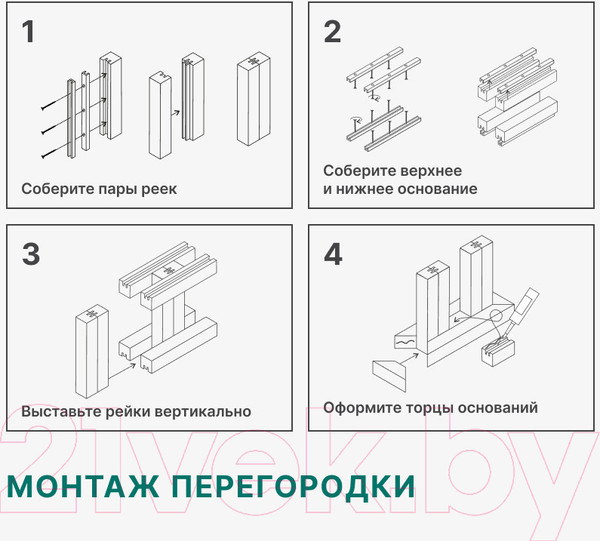 1

Соберите пары реек

2

Соберите верхнее и нижнее основание

3

Выставьте рейки вертикально

4

Оформите торцы оснований

21vek.by

МОНТАЖ ПЕРЕГОРОДКИ