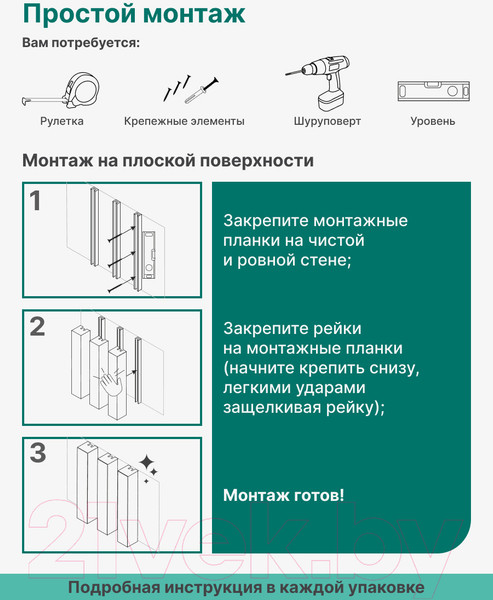 Простой монтаж

Вам потребуется:

Рулетка

Крепежные элементы

Шуруповерт

Уровень

Монтаж на плоской поверхности

1

Закрепите монтажные планки на чистой и ровной стене;

2

Закрепите рейки на монтажные планки (начните крепить снизу, легкими ударами защелкивая рейку);

3

Монтаж готов!

21vek.by

Подробная инструкция в каждой упаковке