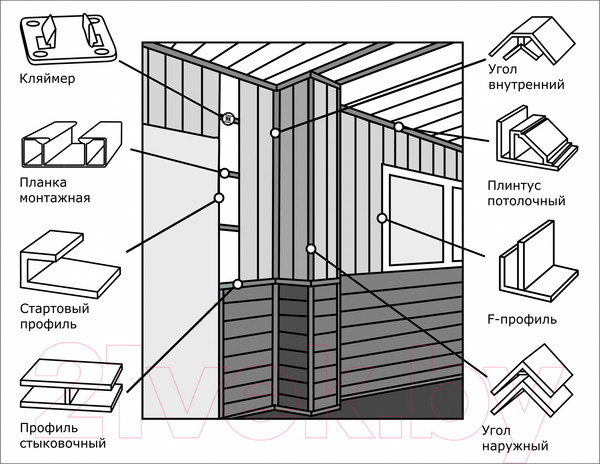 Кляймер

Планка монтажная

Стартовый профиль

Профиль стыковочный

Угол внутренний

Плинтус потолочный

F-профиль

Угол наружный

21vek.by