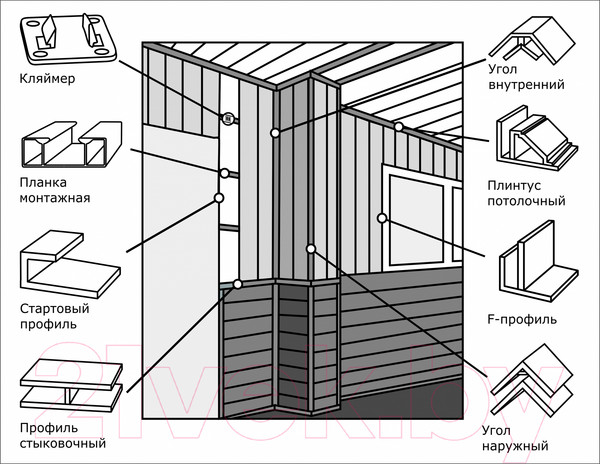 Кляймер

Планка монтажная

Стартовый профиль

Профиль стыковочный

Угол внутренний

Плинтус потолочный

F-профиль

Угол наружный

21vek.by