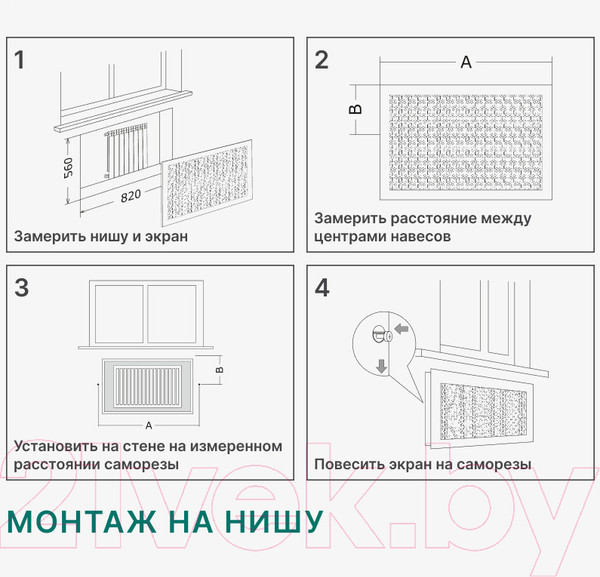 1

560

820

Замерить нишу и экран

2

A

B

Замерить расстояние между центрами навесов

3

B

A

Установить на стене на измеренном расстоянии саморезы

4

Повесить экран на саморезы

МОНТАЖ НА НИШУ

21vek.by