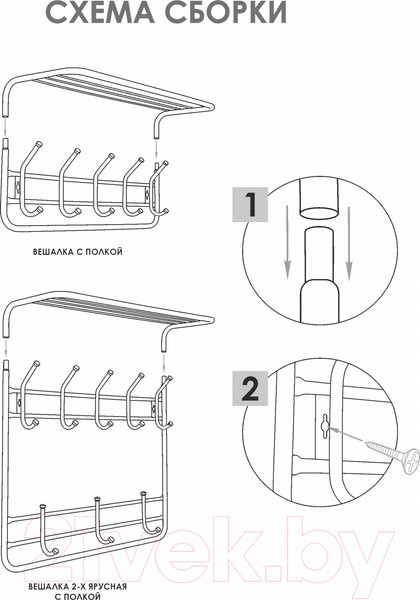 СХЕМА СБОРКИ

ВЕШАЛКА С ПОЛКОЙ

1

2

ВЕШАЛКА 2-Х ЯРУСНАЯ С ПОЛКОЙ

21vek.by