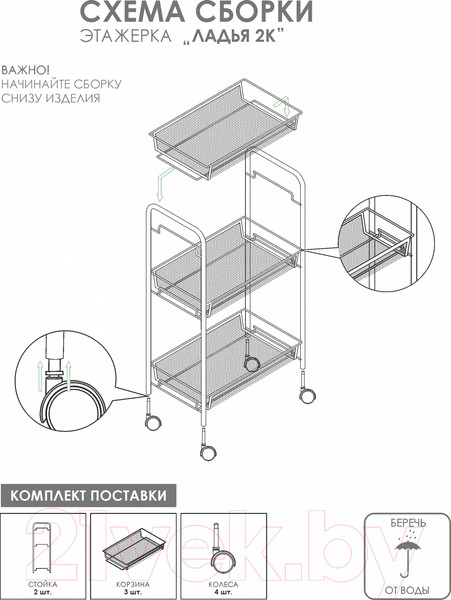 СХЕМА СБОРКИ
ЭТАЖЕРКА „ЛАДЬЯ 2К"

ВАЖНО!
НАЧИНАЙТЕ СБОРКУ
СНИЗУ ИЗДЕЛИЯ

КОМПЛЕКТ ПОСТАВКИ

СТОЙКА
2 шт.

КОРЗИНА
3 шт.

КОЛЕСА
4 шт.

БЕРЕЧЬ
ОТ ВОДЫ

21vek.by