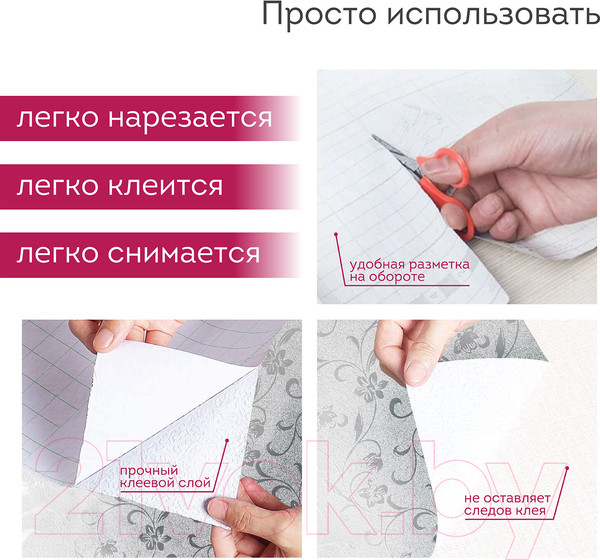 Просто использовать

легко нарезается

легко клеится

легко снимается

удобная разметка на обороте

прочный клеевой слой

не оставляет следов клея

21vek.by