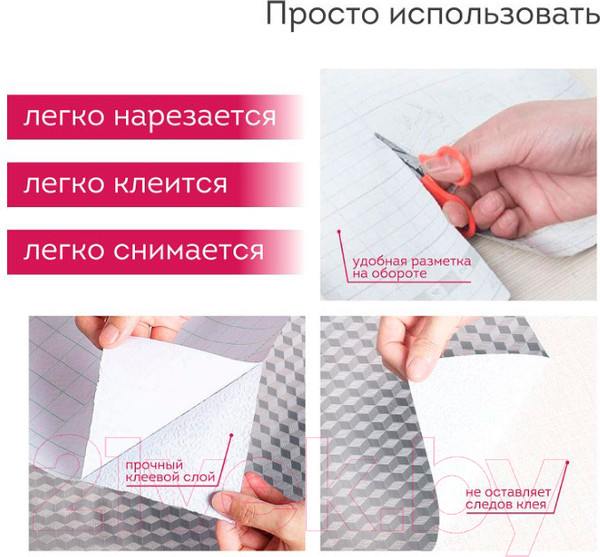 Просто использовать

легко нарезается

легко клеится

легко снимается

удобная разметка на обороте

прочный клеевой слой

не оставляет следов клея

21vek.by