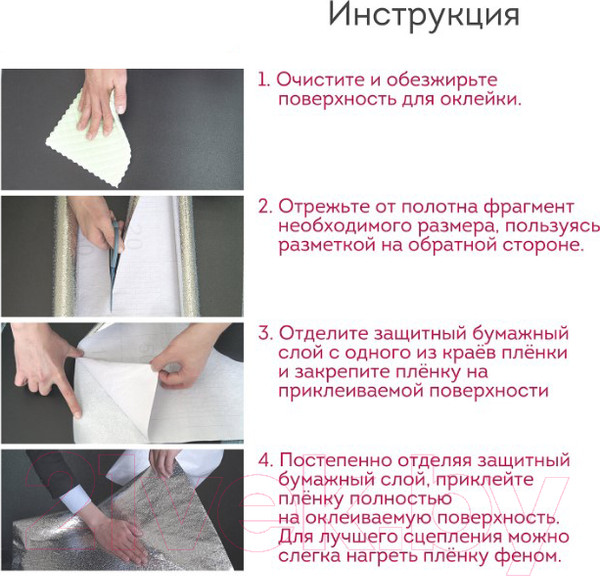 Инструкция

1. Очистите и обезжирьте поверхность для оклейки.

2. Отрежьте от полотна фрагмент необходимого размера, пользуясь разметкой на обратной стороне.

3. Отделите защитный бумажный слой с одного из краёв плёнки и закрепите плёнку на приклеиваемой поверхности

4. Постепенно отделяя защитный бумажный слой, приклейте плёнку полностью на оклеиваемую поверхность. Для лучшего сцепления можно слегка нагреть плёнку феном.

21vek.by