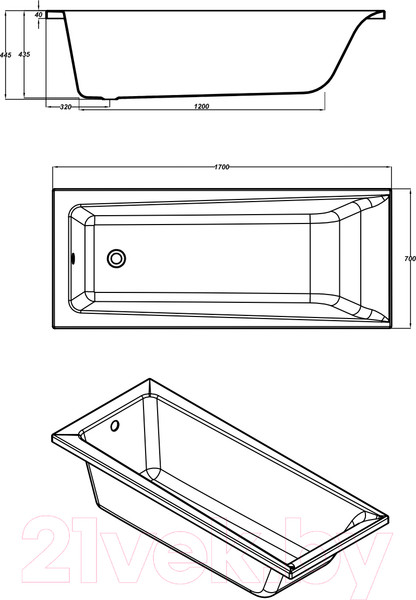 40
445
435
320
1200
1700
700
21vek.by