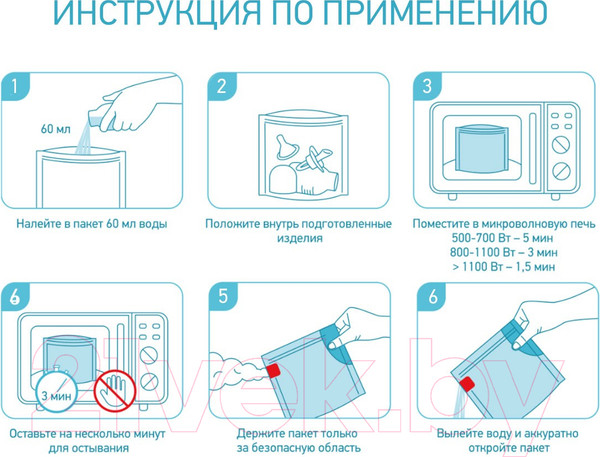 ИНСТРУКЦИЯ ПО ПРИМЕНЕНИЮ

1

60 мл

Налейте в пакет 60 мл воды

2

Положите внутрь подготовленные изделия

3

Поместите в микроволновую печь
500-700 Вт – 5 мин
800-1100 Вт – 3 мин
> 1100 Вт – 1,5 мин

6

3 мин

Оставьте на несколько минут для остывания

5

Держите пакет только за безопасную область

6

Вылейте воду и аккуратно откройте пакет

21vek.by