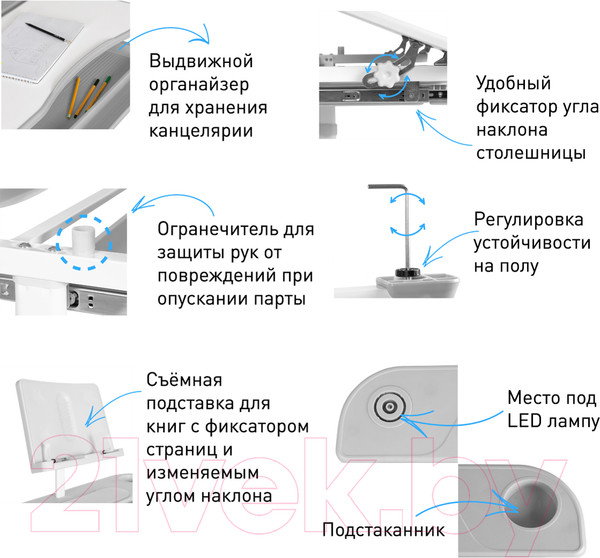 Выдвижной органайзер для хранения канцелярии

Удобный фиксатор угла наклона столешницы

Огранечитель для защиты рук от повреждений при опускании парты

Регулировка устойчивости на полу

Съёмная подставка для книг с фиксатором страниц и изменяемым углом наклона

Место под LED лампу

Подстаканник

21vek.by