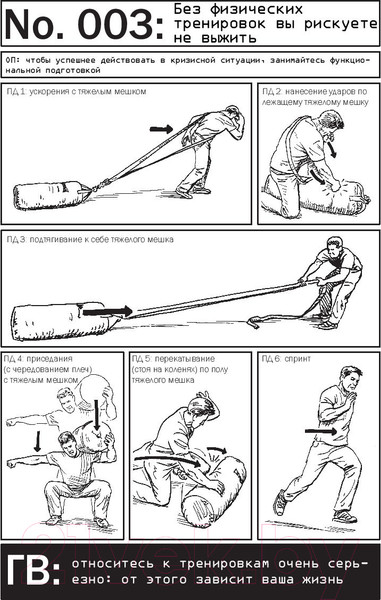 No. 003: Без физических тренировок вы рискуете не выжить

ОП: чтобы успешнее действовать в кризисной ситуации, занимайтесь функциональной подготовкой

ПД 1: ускорения с тяжелым мешком

ПД 2: нанесение ударов по лежащему тяжелому мешку

ПД 3: подтягивание к себе тяжелого мешка

ПД 4: приседания (с чередованием плеч) с тяжелым мешком

ПД 5: перекатывание (стоя на коленях) по полу тяжелого мешка

ПД 6: спринт

ГВ: относитесь к тренировкам очень серьезно: от этого зависит ваша жизнь