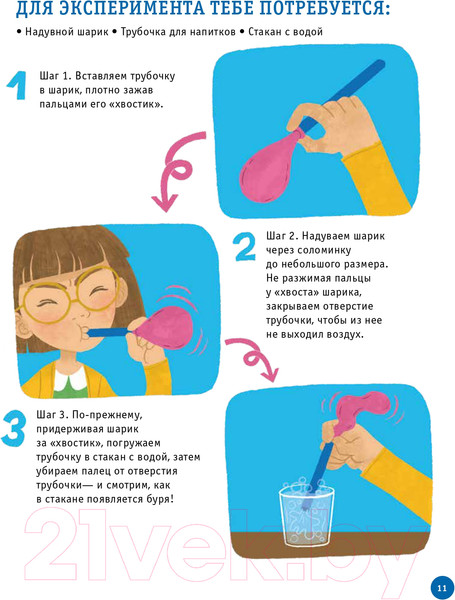 ДЛЯ ЭКСПЕРИМЕНТА ТЕБЕ ПОТРЕБУЕТСЯ:

• Надувной шарик • Трубочка для напитков • Стакан с водой

1 Шаг 1. Вставляем трубочку в шарик, плотно зажав пальцами его «хвостик».

2 Шаг 2. Надуваем шарик через соломинку до небольшого размера. Не разжимая пальцы у «хвоста» шарика, закрываем отверстие трубочки, чтобы из нее не выходил воздух.

3 Шаг 3. По-прежнему, придерживая шарик за «хвостик», погружаем трубочку в стакан с водой, затем убираем палец от отверстия трубочки— и смотрим, как в стакане появляется буря!

21vek.by

11