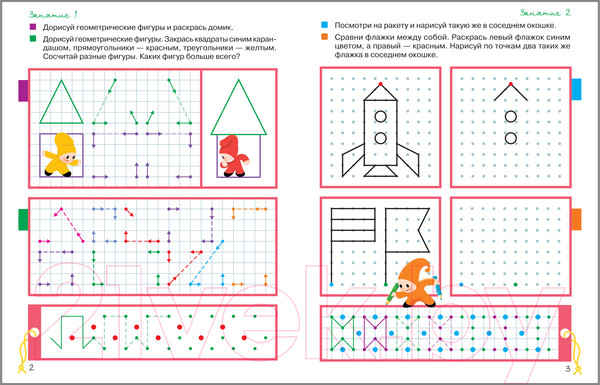 Занятие 1

Дорисуй геометрические фигуры и раскрась домик.

Дорисуй геометрические фигуры. Закрась квадраты синим карандашом, прямоугольники — красным, треугольники — желтым. Сосчитай разные фигуры. Каких фигур больше всего?

2

Занятие 2

Посмотри на ракету и нарисуй такую же в соседнем окошке.

Сравни флажки между собой. Раскрась левый флажок синим цветом, а правый — красным. Нарисуй по точкам два таких же флажка в соседнем окошке.

3

21vek.by