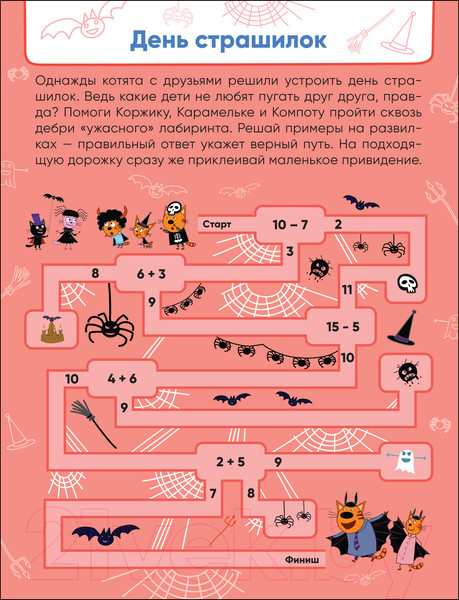 День страшилок

Однажды котята с друзьями решили устроить день страшилок. Ведь какие дети не любят пугать друг друга, правда? Помоги Коржику, Карамельке и Компоту пройти сквозь дебри «ужасного» лабиринта. Решай примеры на развилках – правильный ответ укажет верный путь. На подходящую дорожку сразу же приклеивай маленькое привидение.

Старт
10 – 7
2
3
8
6 + 3
9
11
15 – 5
10
10
4 + 6
9
2 + 5
9
7
8
Финиш
21vek.by