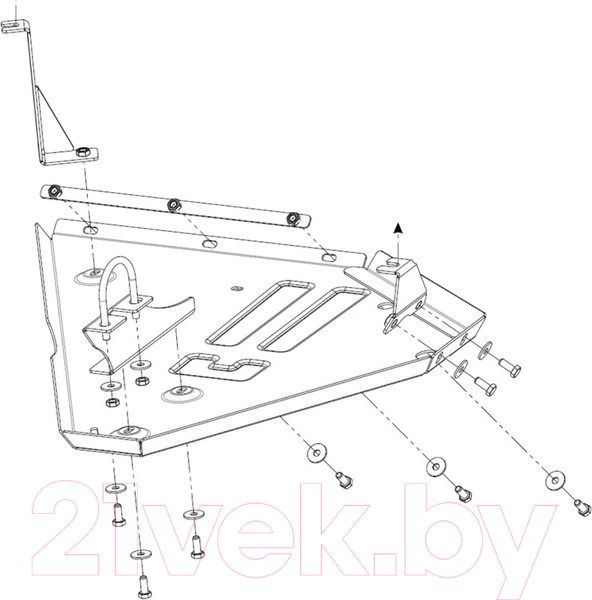 21vek.by