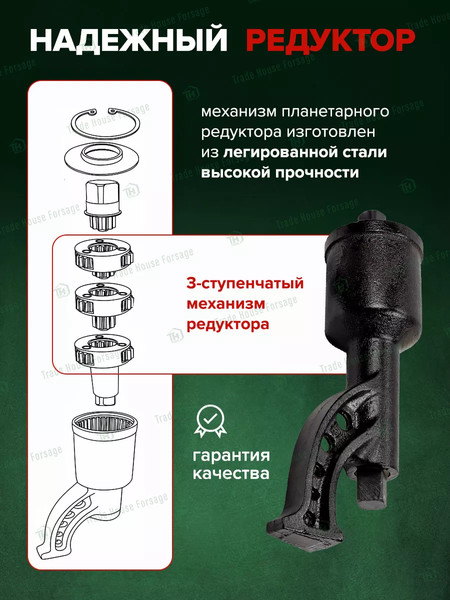 НАДЕЖНЫЙ РЕДУКТОР

механизм планетарного редуктора изготовлен из легированной стали высокой прочности

3-ступенчатый механизм редуктора

гарантия качества

Trade House Forsage