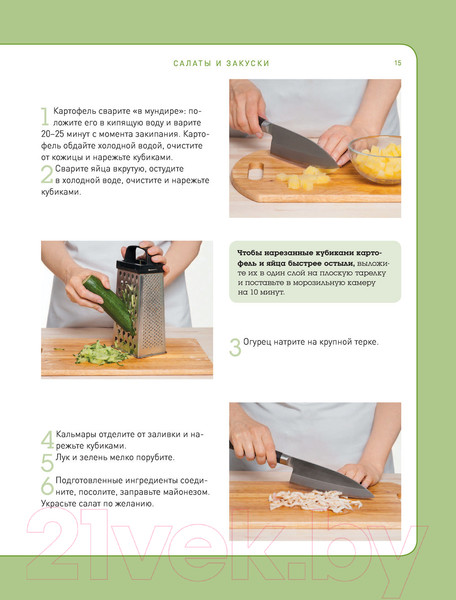 САЛАТЫ И ЗАКУСКИ

15

1 Картофель сварите «в мундире»: положите его в кипящую воду и варите 20–25 минут с момента закипания. Картофель обдайте холодной водой, очистите от кожицы и нарежьте кубиками.

2 Сварите яйца вкрутую, остудите в холодной воде, очистите и нарежьте кубиками.

Чтобы нарезанные кубиками картофель и яйца быстрее остыли, выложите их в один слой на плоскую тарелку и поставьте в морозильную камеру на 10 минут.

3 Огурец натрите на крупной терке.

4 Кальмары отделите от заливки и нарежьте кубиками.

5 Лук и зелень мелко порубите.

6 Подготовленные ингредиенты соедините, посолите, заправьте майонезом. Украсьте салат по желанию.

21vek.by