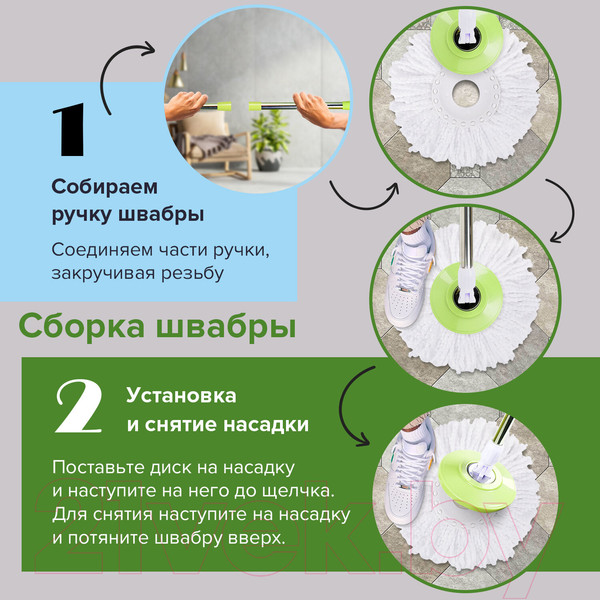 1

Собираем ручку швабры

Соединяем части ручки, закручивая резьбу

Сборка швабры

2

Установка и снятие насадки

Поставьте диск на насадку и наступите на него до щелчка. Для снятия наступите на насадку и потяните швабру вверх.

21vek.by