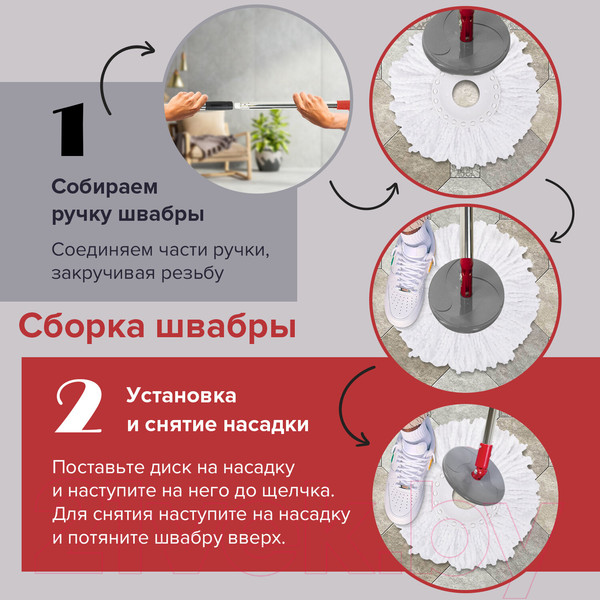 1

Собираем ручку швабры

Соединяем части ручки, закручивая резьбу

Сборка швабры

2

Установка и снятие насадки

Поставьте диск на насадку и наступите на него до щелчка. Для снятия наступите на насадку и потяните швабру вверх.