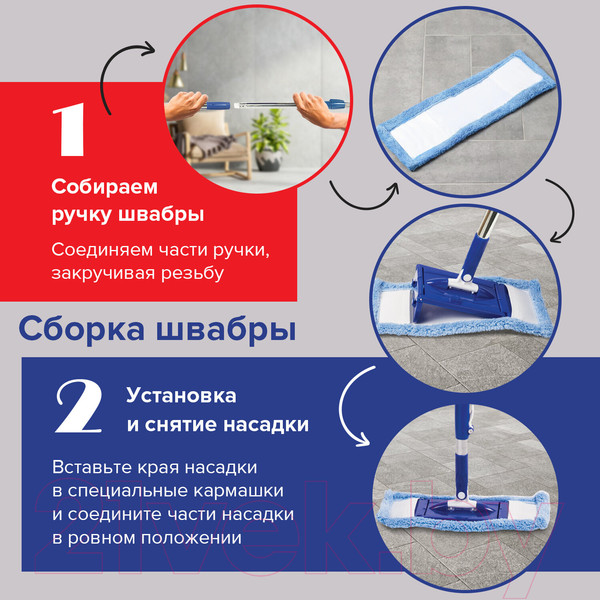 1

Собираем ручку швабры

Соединяем части ручки, закручивая резьбу

Сборка швабры

2

Установка и снятие насадки

Вставьте края насадки в специальные кармашки и соедините части насадки в ровном положении

21vek.by