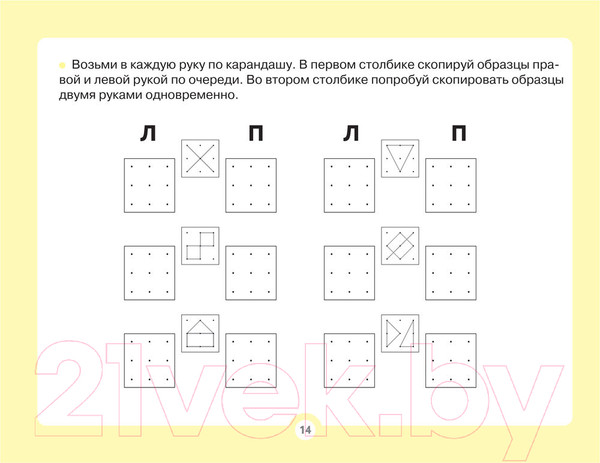 Возьми в каждую руку по карандашу. В первом столбике скопируй образцы правой и левой рукой по очереди. Во втором столбике попробуй скопировать образцы двумя руками одновременно.

Л П Л П

21vek.by

14