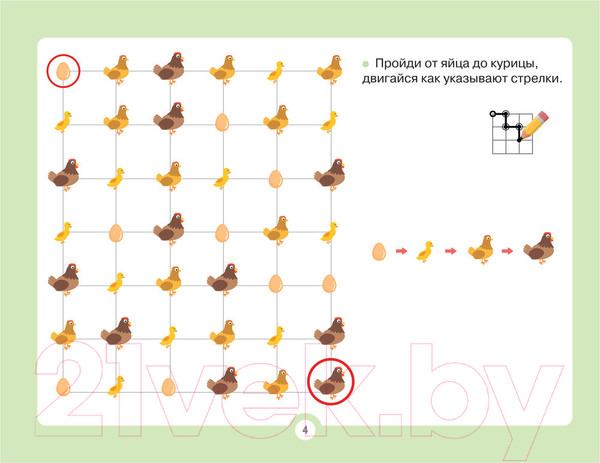 Пройди от яйца до курицы, двигайся как указывают стрелки.

4

21vek.by