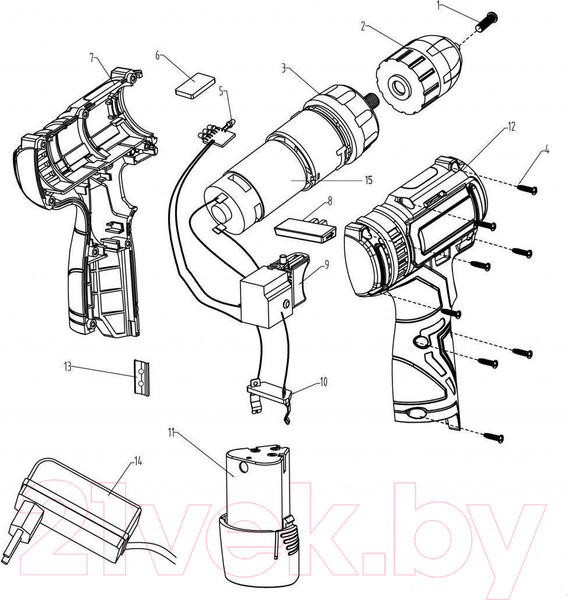 1
2
7
6
5
3
12
4
15
8
9
13
10
11
14
21vek.by