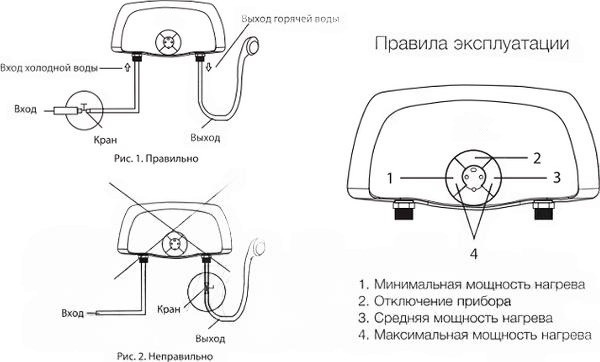 Выход горячей воды

Вход холодной воды

Вход

Кран

Выход

Рис. 1. Правильно

Вход

Кран

Выход

Рис. 2. Неправильно

Правила эксплуатации

1

2

3

4

1. Минимальная мощность нагрева
2. Отключение прибора
3. Средняя мощность нагрева
4. Максимальная мощность нагрева