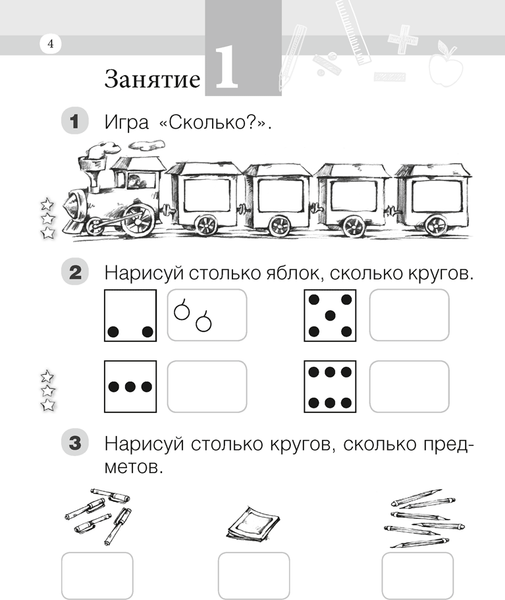 4

Занятие 1

1 Игра «Сколько?».

2 Нарисуй столько яблок, сколько кругов.

3 Нарисуй столько кругов, сколько предметов.