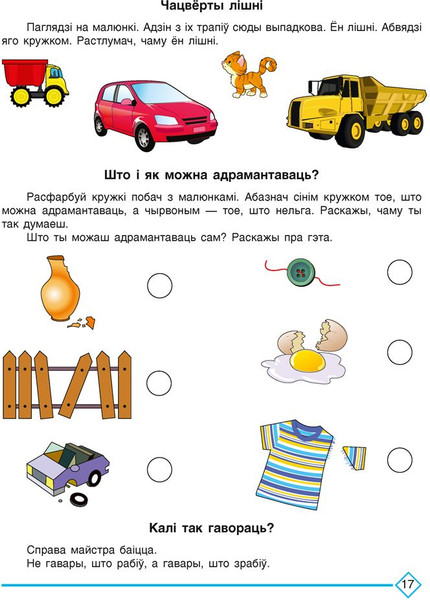 Чацвёрты лішні

Паглядзі на малюнкі. Адзін з іх трапіў сюды выпадкова. Ён лішні. Абвядзі яго кружком. Растлумач, чаму ён лішні.

Што і як можна адрамантаваць?

Расфарбуй кружкі побач з малюнкамі. Абазнач сінім кружком тое, што можна адрамантаваць, а чырвоным — тое, што нельга. Раскажы, чаму ты так думаеш.

Што ты можаш адрамантаваць сам? Раскажы пра гэта.

Калі так гавораць?

Справа майстра баіцца.
Не гавары, што рабіў, а гавары, што зрабіў.

17