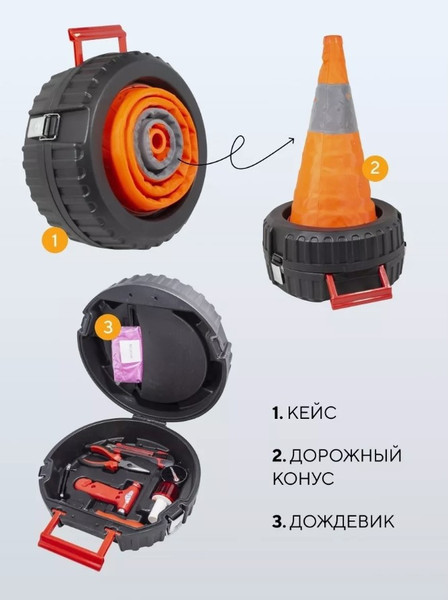 1

2

3

1. КЕЙС

2. ДОРОЖНЫЙ КОНУС

3. ДОЖДЕВИК