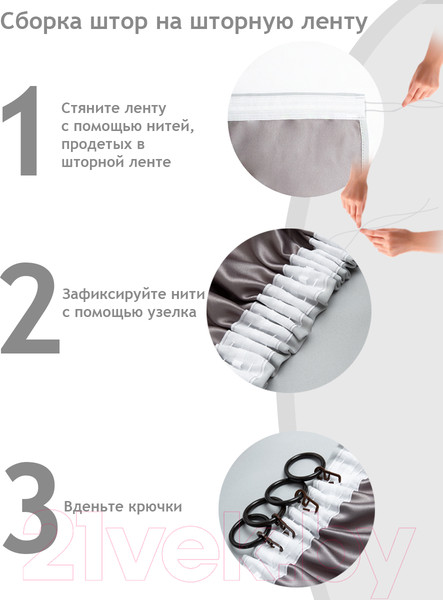 Сборка штор на шторную ленту

1

Стяните ленту с помощью нитей, продетых в шторной ленте

2

Зафиксируйте нити с помощью узелка

3

Вденьте крючки

21vek.by