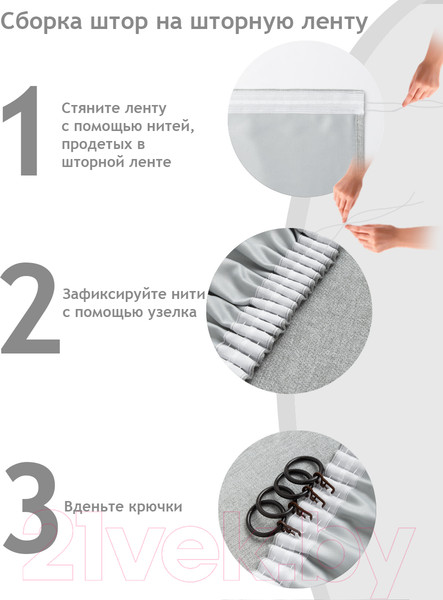 Сборка штор на шторную ленту

1

Стяните ленту с помощью нитей, продетых в шторной ленте

2

Зафиксируйте нити с помощью узелка

3

Вденьте крючки

21vek.by