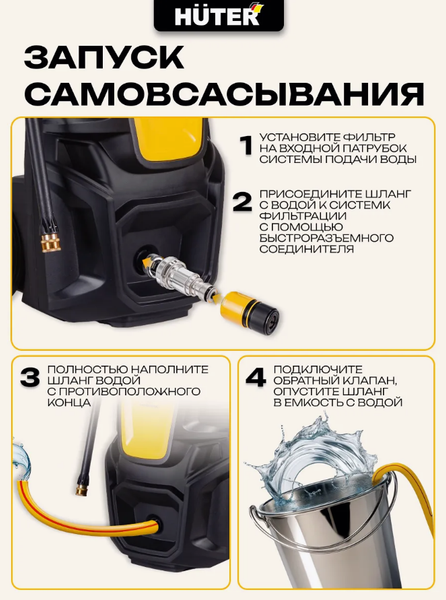 HÜTER

ЗАПУСК САМОВСАСЫВАНИЯ

1 УСТАНОВИТЕ ФИЛЬТР НА ВХОДНОЙ ПАТРУБОК СИСТЕМЫ ПОДАЧИ ВОДЫ

2 ПРИСОЕДИНИТЕ ШЛАНГ С ВОДОЙ К СИСТЕМК ФИЛЬТРАЦИИ С ПОМОЩЬЮ БЫСТРОРАЗЪЕМНОГО СОЕДИНИТЕЛЯ

3 ПОЛНОСТЬЮ НАПОЛНИТЕ ШЛАНГ ВОДОЙ С ПРОТИВОПОЛОЖНОГО КОНЦА

4 ПОДКЛЮЧИТЕ ОБРАТНЫЙ КЛАПАН, ОПУСТИТЕ ШЛАНГ В ЕМКОСТЬ С ВОДОЙ