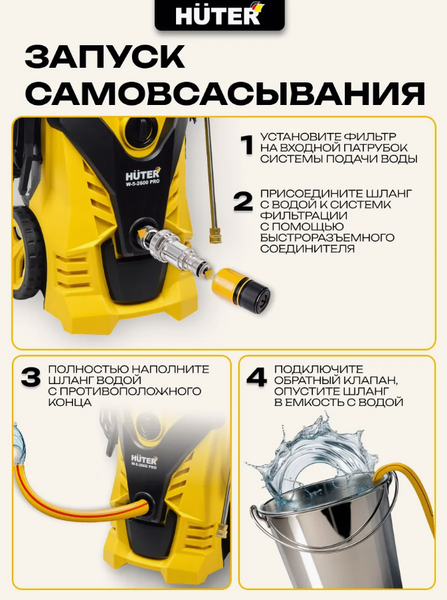 HÜTER

ЗАПУСК САМОВСАСЫВАНИЯ

HÜTER
W-5-2600 PRO

1 УСТАНОВИТЕ ФИЛЬТР НА ВХОДНОЙ ПАТРУБОК СИСТЕМЫ ПОДАЧИ ВОДЫ

2 ПРИСОЕДИНИТЕ ШЛАНГ С ВОДОЙ К СИСТЕМК ФИЛЬТРАЦИИ С ПОМОЩЬЮ БЫСТРОРАЗЪЕМНОГО СОЕДИНИТЕЛЯ

3 ПОЛНОСТЬЮ НАПОЛНИТЕ ШЛАНГ ВОДОЙ С ПРОТИВОПОЛОЖНОГО КОНЦА

HÜTER
W-5-2600 PRO

4 ПОДКЛЮЧИТЕ ОБРАТНЫЙ КЛАПАН, ОПУСТИТЕ ШЛАНГ В ЕМКОСТЬ С ВОДОЙ