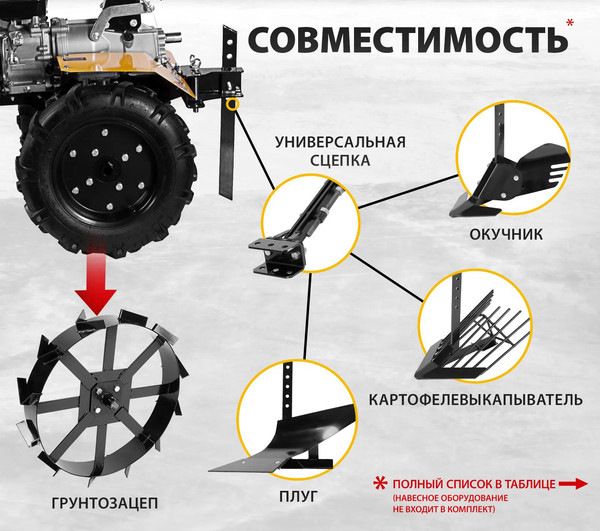 СОВМЕСТИМОСТЬ*

УНИВЕРСАЛЬНАЯ СЦЕПКА

ОКУЧНИК

КАРТОФЕЛЕВЫКАПЫВАТЕЛЬ

ГРУНТОЗАЦЕП

ПЛУГ

* ПОЛНЫЙ СПИСОК В ТАБЛИЦЕ
(НАВЕСНОЕ ОБОРУДОВАНИЕ НЕ ВХОДИТ В КОМПЛЕКТ)