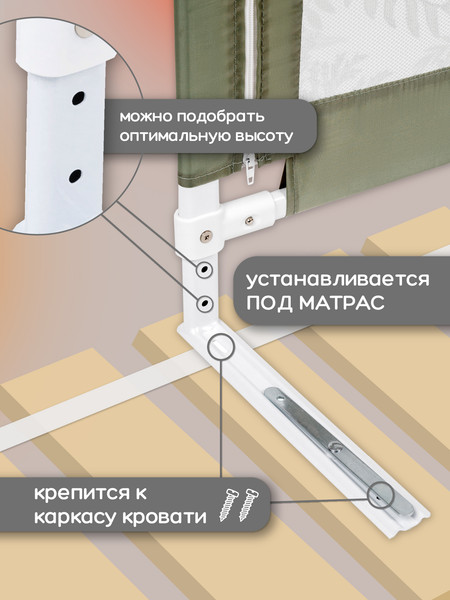 можно подобрать оптимальную высоту

устанавливается ПОД МАТРАС

крепится к каркасу кровати