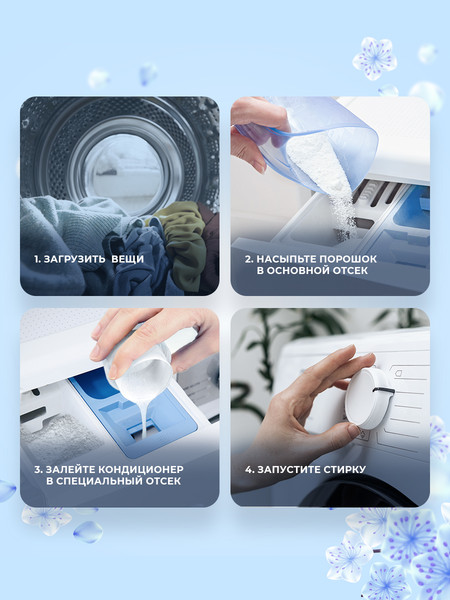 1. ЗАГРУЗИТЬ ВЕЩИ

2. НАСЫПЬТЕ ПОРОШОК В ОСНОВНОЙ ОТСЕК

3. ЗАЛЕЙТЕ КОНДИЦИОНЕР В СПЕЦИАЛЬНЫЙ ОТСЕК

4. ЗАПУСТИТЕ СТИРКУ