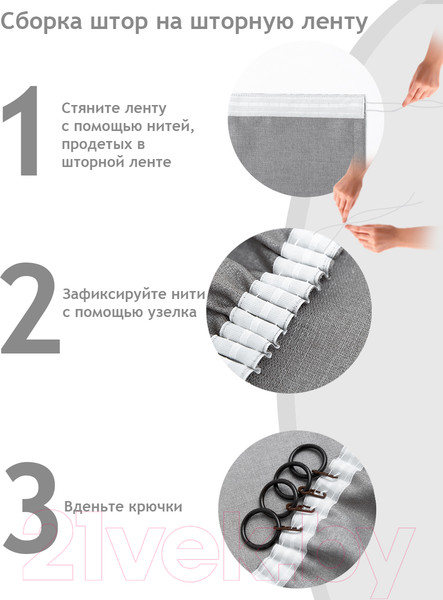 Сборка штор на шторную ленту

1

Стяните ленту с помощью нитей, продетых в шторной ленте

2

Зафиксируйте нити с помощью узелка

3

Вденьте крючки

21vek.by