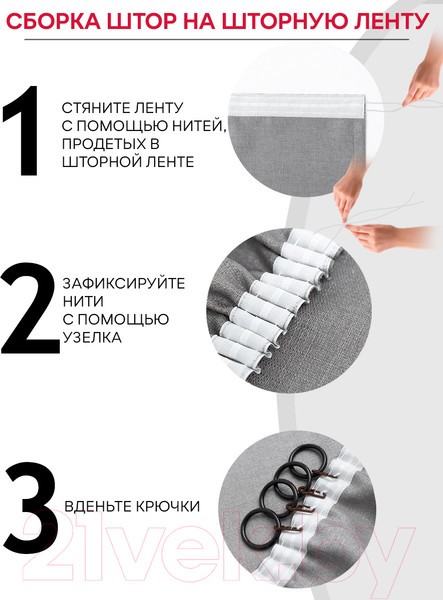 СБОРКА ШТОР НА ШТОРНУЮ ЛЕНТУ

1 СТЯНИТЕ ЛЕНТУ С ПОМОЩЬЮ НИТЕЙ, ПРОДЕТЫХ В ШТОРНОЙ ЛЕНТЕ

2 ЗАФИКСИРУЙТЕ НИТИ С ПОМОЩЬЮ УЗЕЛКА

3 ВДЕНЬТЕ КРЮЧКИ

21vek.by