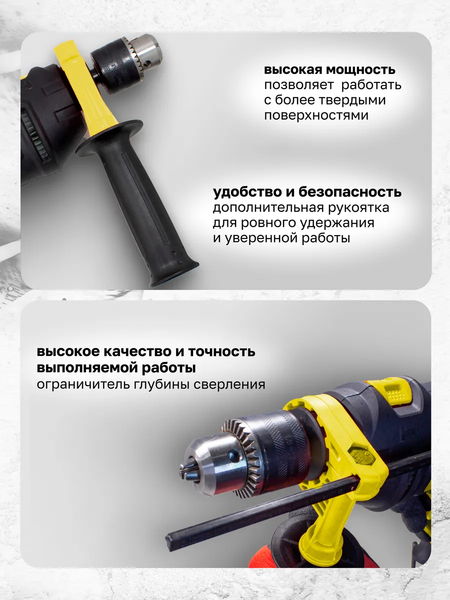 высокая мощность
позволяет работать с более твердыми поверхностями

удобство и безопасность
дополнительная рукоятка для ровного удержания и уверенной работы

высокое качество и точность выполняемой работы
ограничитель глубины сверления