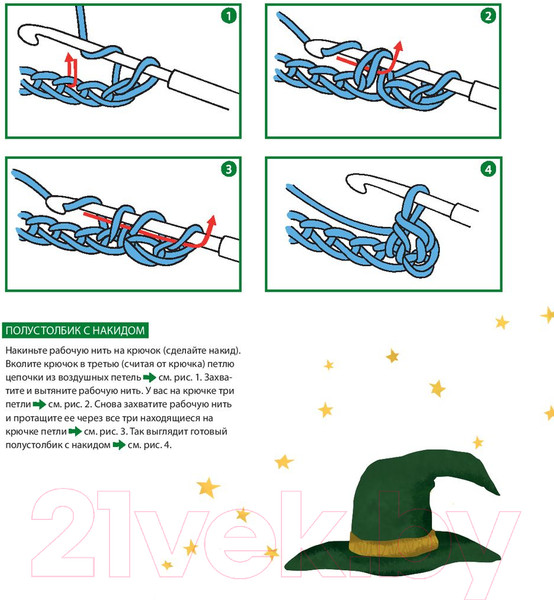 1

2

3

4

ПОЛУСТОЛБИК С НАКИДОМ

Накиньте рабочую нить на крючок (сделайте накид). Вколите крючок в третью (считая от крючка) петлю цепочки из воздушных петель см. рис. 1. Захватите и вытяните рабочую нить. У вас на крючке три петли см. рис. 2. Снова захватите рабочую нить и протащите ее через все три находящиеся на крючке петли см. рис. 3. Так выглядит готовый полустолбик с накидом см. рис. 4.

21vek.by