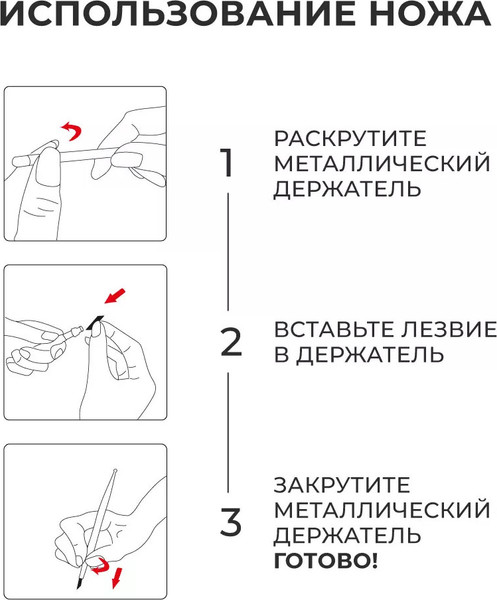 ИСПОЛЬЗОВАНИЕ НОЖА

1

РАСКРУТИТЕ МЕТАЛЛИЧЕСКИЙ ДЕРЖАТЕЛЬ

2

ВСТАВЬТЕ ЛЕЗВИЕ В ДЕРЖАТЕЛЬ

3

ЗАКРУТИТЕ МЕТАЛЛИЧЕСКИЙ ДЕРЖАТЕЛЬ
ГОТОВО!