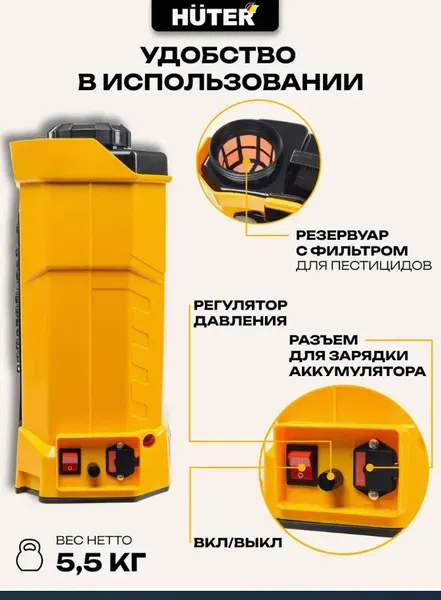 HÜTER

УДОБСТВО В ИСПОЛЬЗОВАНИИ

РЕЗЕРВУАР С ФИЛЬТРОМ ДЛЯ ПЕСТИЦИДОВ

РЕГУЛЯТОР ДАВЛЕНИЯ

РАЗЪЕМ ДЛЯ ЗАРЯДКИ АККУМУЛЯТОРА

ВКЛ/ВЫКЛ

ВЕС НЕТТО
5,5 КГ